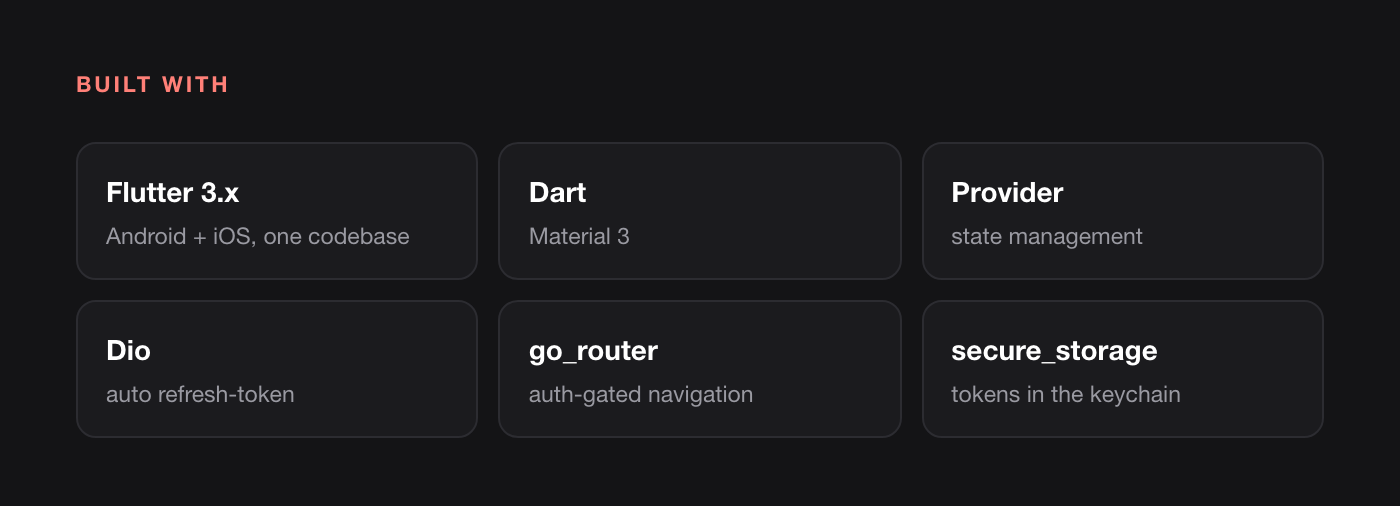 BUILT WITH

Flutter 3.x
Android + iOS, one codebase

Dart
Material 3

Provider
state management

Dio
auto refresh-token

go_router
auth-gated navigation

secure_storage
tokens in the keychain